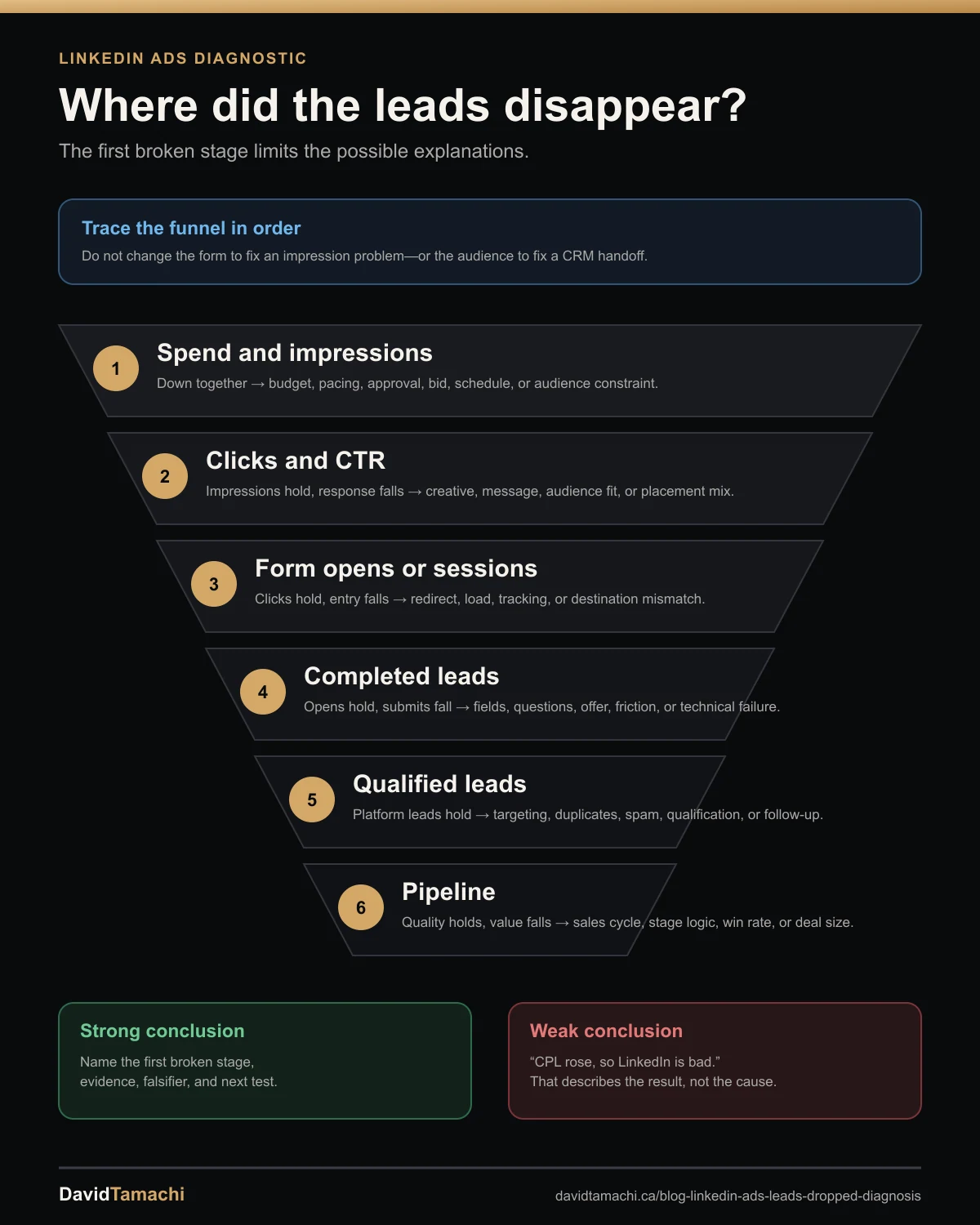 LINKEDIN ADS DIAGNOSTIC

Where did the leads disappear?

The first broken stage limits the possible explanations.

Trace the funnel in order

Do not change the form to fix an impression problem—or the audience to fix a CRM handoff.

1 Spend and impressions

Down together → budget, pacing, approval, bid, schedule, or audience constraint.

2 Clicks and CTR

Impressions hold, response falls → creative, message, audience fit, or placement mix.

3 Form opens or sessions

Clicks hold, entry falls → redirect, load, tracking, or destination mismatch.

4 Completed leads

Opens hold, submits fall → fields, questions, offer, friction, or technical failure.

5 Qualified leads

Platform leads hold → targeting, duplicates, spam, qualification, or follow-up.

6 Pipeline

Quality holds, value falls → sales cycle, stage logic, win rate, or deal size.

Strong conclusion

Name the first broken stage, evidence, falsifier, and next test.

Weak conclusion

“CPL rose, so LinkedIn is bad.” That describes the result, not the cause.

DavidTamachi

davidtamachi.ca/blog-linkedin-ads-leads-dropped-diagnosis